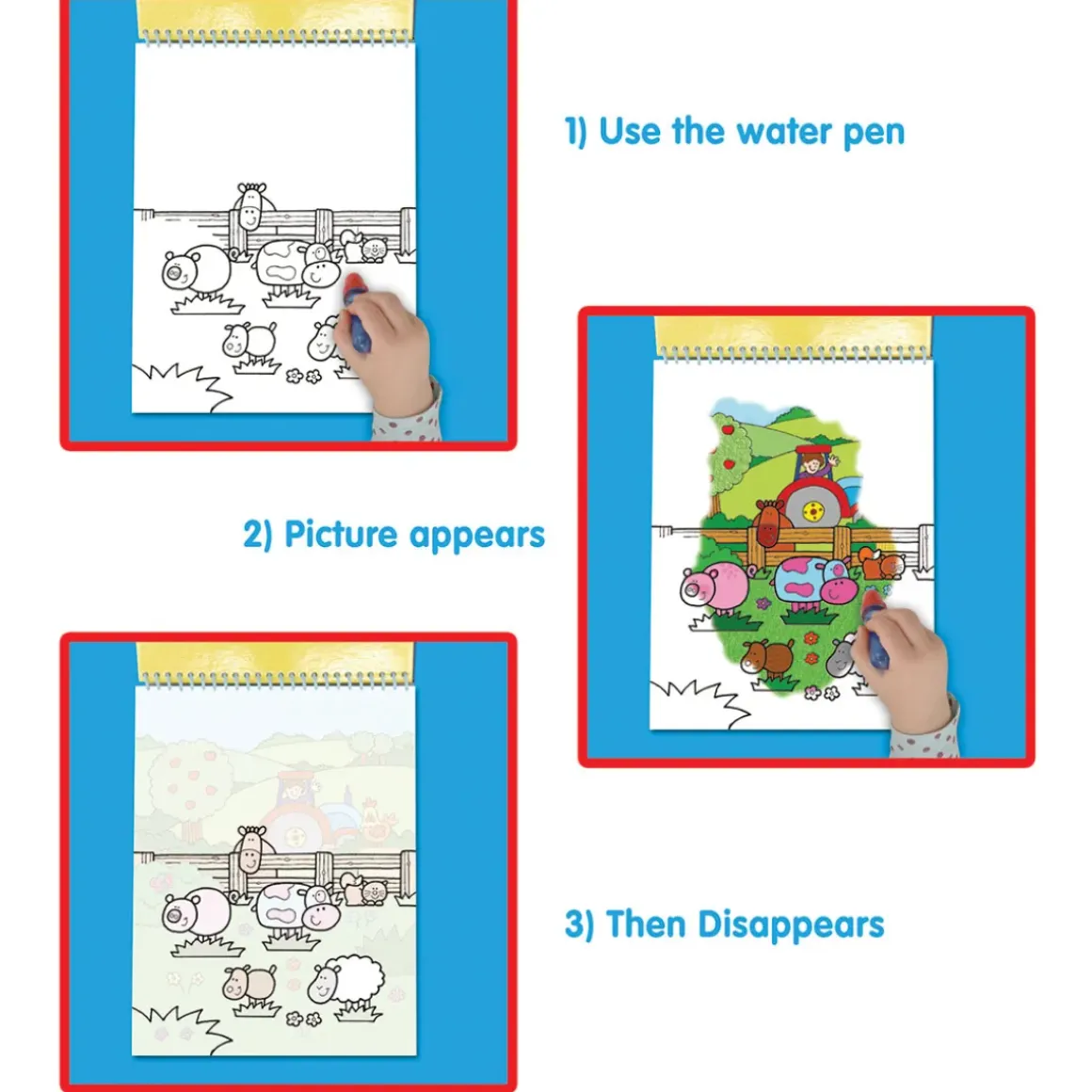 1) Use the water pen

2) Picture appears

3) Then Disappears